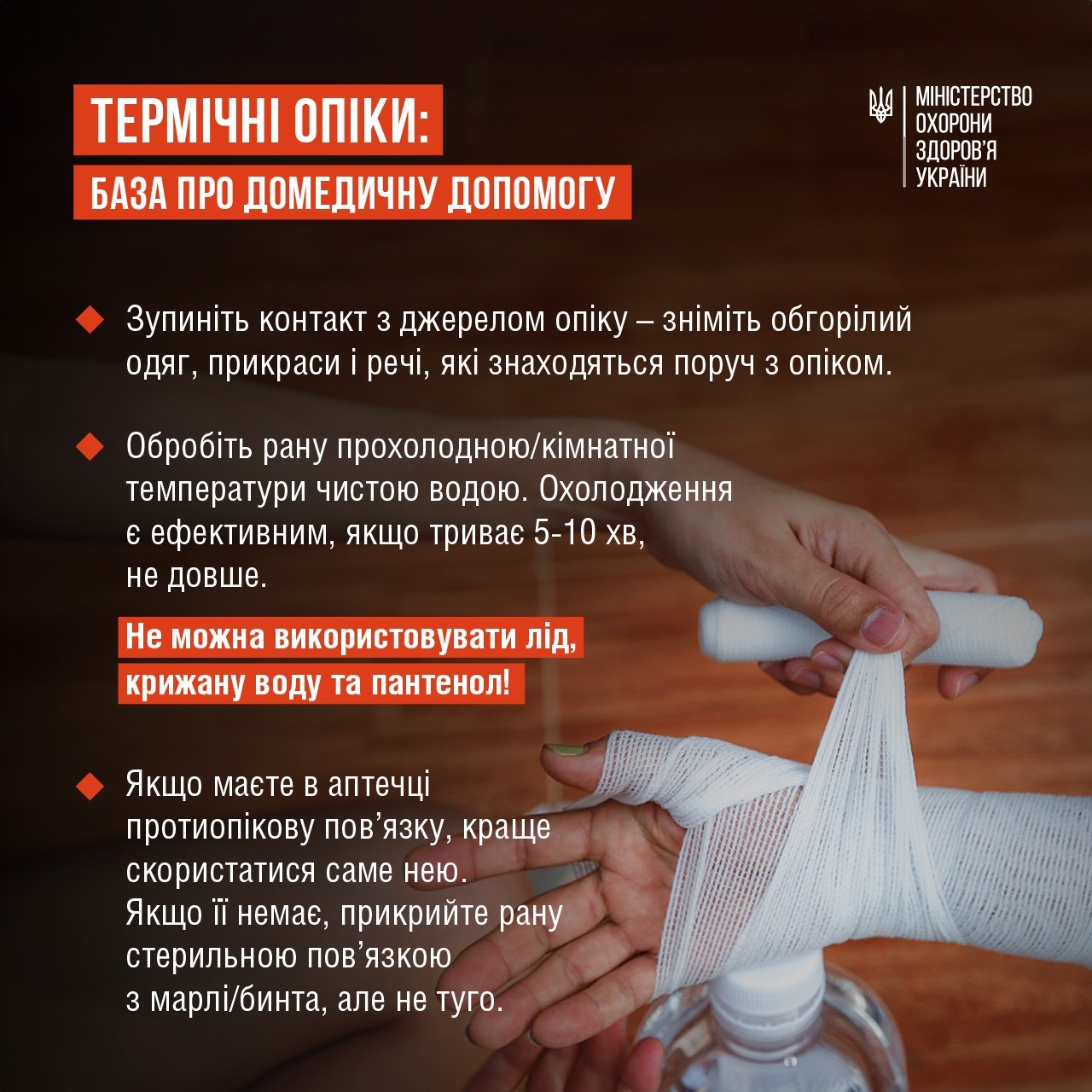 ТЕРМІЧНІ ОПІКИ:
БАЗА ПРО ДОМЕДИЧНУ ДОПОМОГУ

МІНІСТЕРСТВО ОХОРОНИ ЗДОРОВ'Я УКРАЇНИ

Зупиніть контакт з джерелом опіку – зніміть обгорілий одяг, прикраси і речі, які знаходяться поруч з опіком.

Обробіть рану прохолодною/кімнатної температури чистою водою. Охолодження є ефективним, якщо триває 5-10 хв, не довше.

Не можна використовувати лід, крижану воду та пантенол!

Якщо маєте в аптечці протиопікову пов'язку, краще скористатися саме нею.
Якщо її немає, прикрийте рану стерильною пов'язкою з марлі/бинта, але не туго.